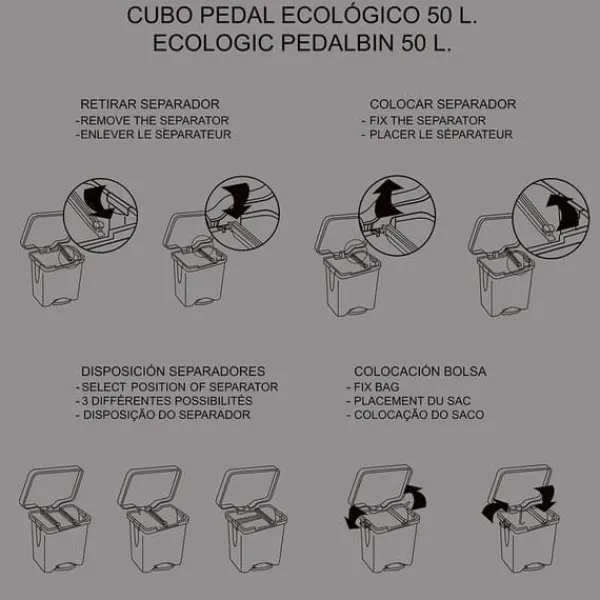 CUBO PEDAL ECOLÓGICO 50 L.
ECOLOGIC PEDALBIN 50 L.

RETIRAR SEPARADOR
-REMOVE THE SEPARATOR
-ENLEVER LE SÉPARATEUR

COLOCAR SEPARADOR
- FIX THE SEPARATOR
- PLACER LE SÉPARATEUR

DISPOSICIÓN SEPARADORES
- SELECT POSITION OF SEPARATOR
- 3 DIFFÉRENTES POSSIBILITÉS
- DISPOSIÇÃO DO SEPARADOR

COLOCACIÓN BOLSA
- FIX BAG
- PLACEMENT DU SAC
- COLOCAÇÃO DO SACO