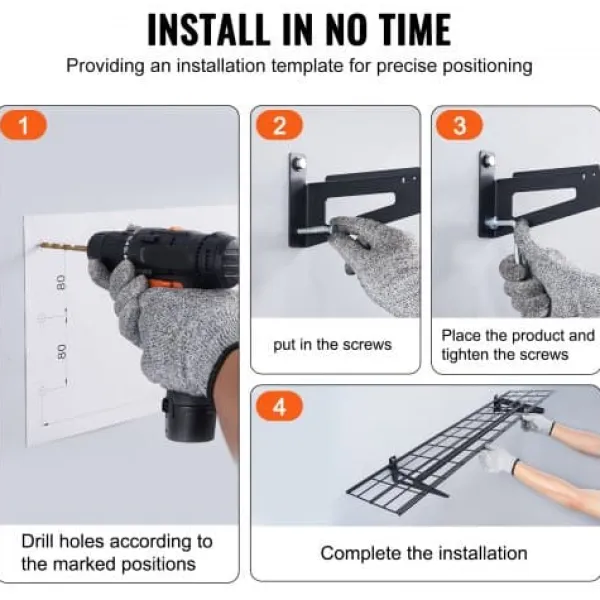 INSTALL IN NO TIME

Providing an installation template for precise positioning

1

80

80

Drill holes according to the marked positions

2

put in the screws

3

Place the product and tighten the screws

4

Complete the installation