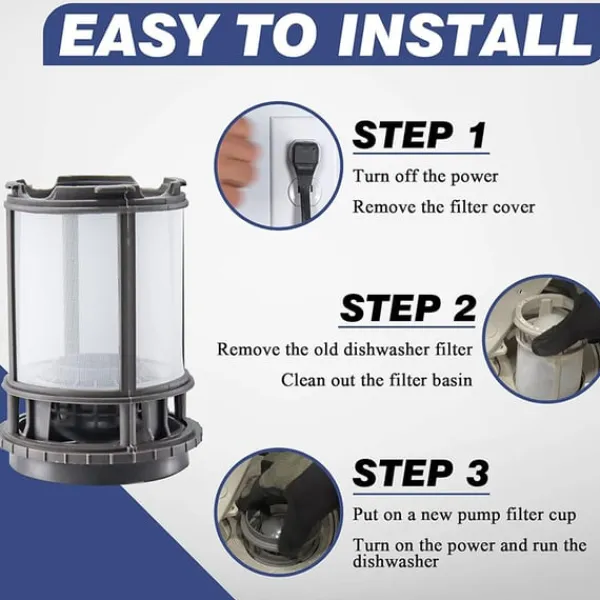 EASY TO INSTALL

STEP 1

Turn off the power

Remove the filter cover

STEP 2

Remove the old dishwasher filter

Clean out the filter basin

STEP 3

Put on a new pump filter cup

Turn on the power and run the dishwasher