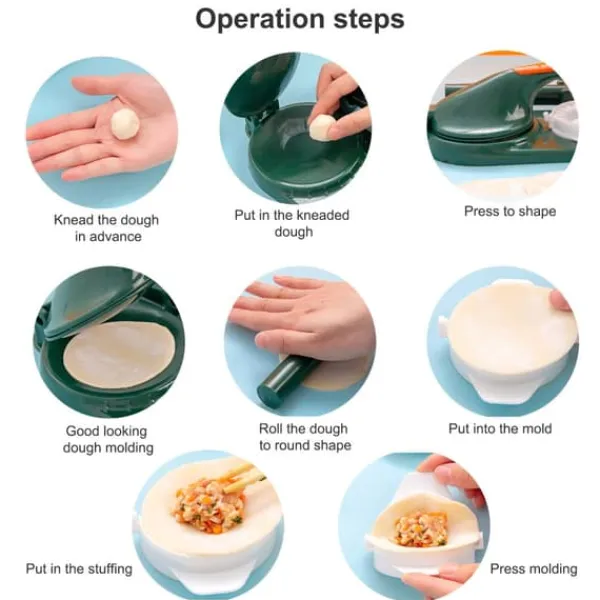 Operation steps

Knead the dough in advance

Put in the kneaded dough

Press to shape

Good looking dough molding

Roll the dough to round shape

Put into the mold

Put in the stuffing

Press molding