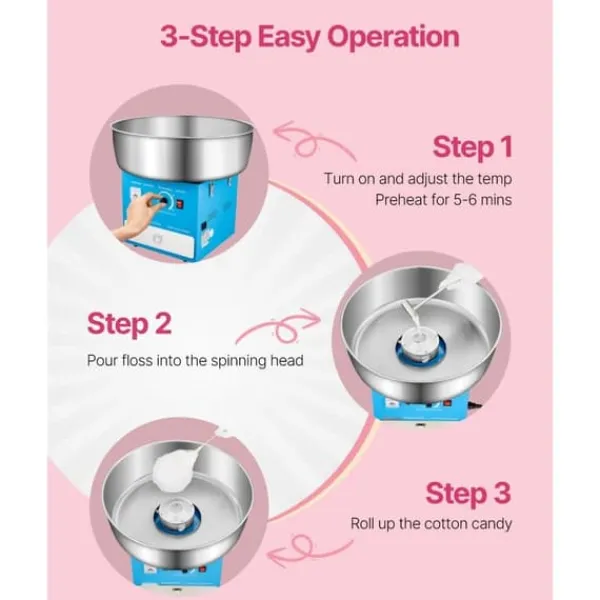 3-Step Easy Operation

Step 1
Turn on and adjust the temp
Preheat for 5-6 mins

Step 2
Pour floss into the spinning head

Step 3
Roll up the cotton candy