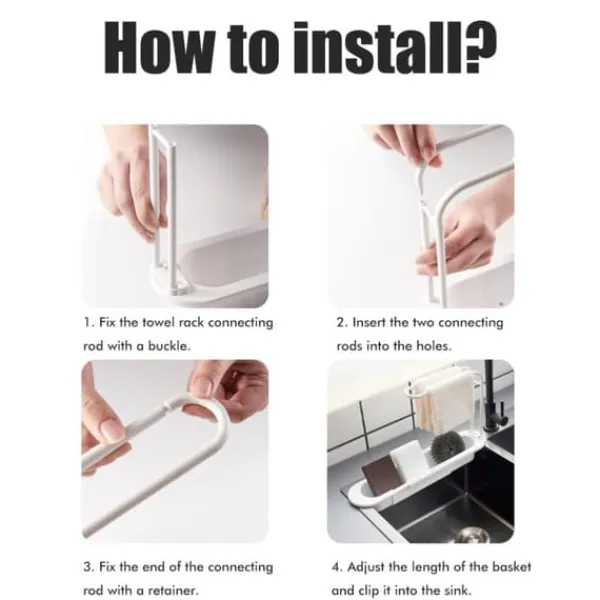 How to install?

1. Fix the towel rack connecting rod with a buckle.

2. Insert the two connecting rods into the holes.

3. Fix the end of the connecting rod with a retainer.

4. Adjust the length of the basket and clip it into the sink.