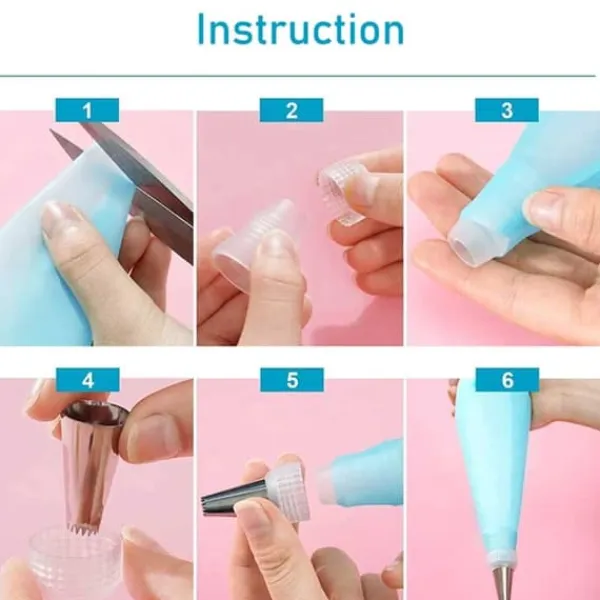 Instruction

1

2

3

4

5

6